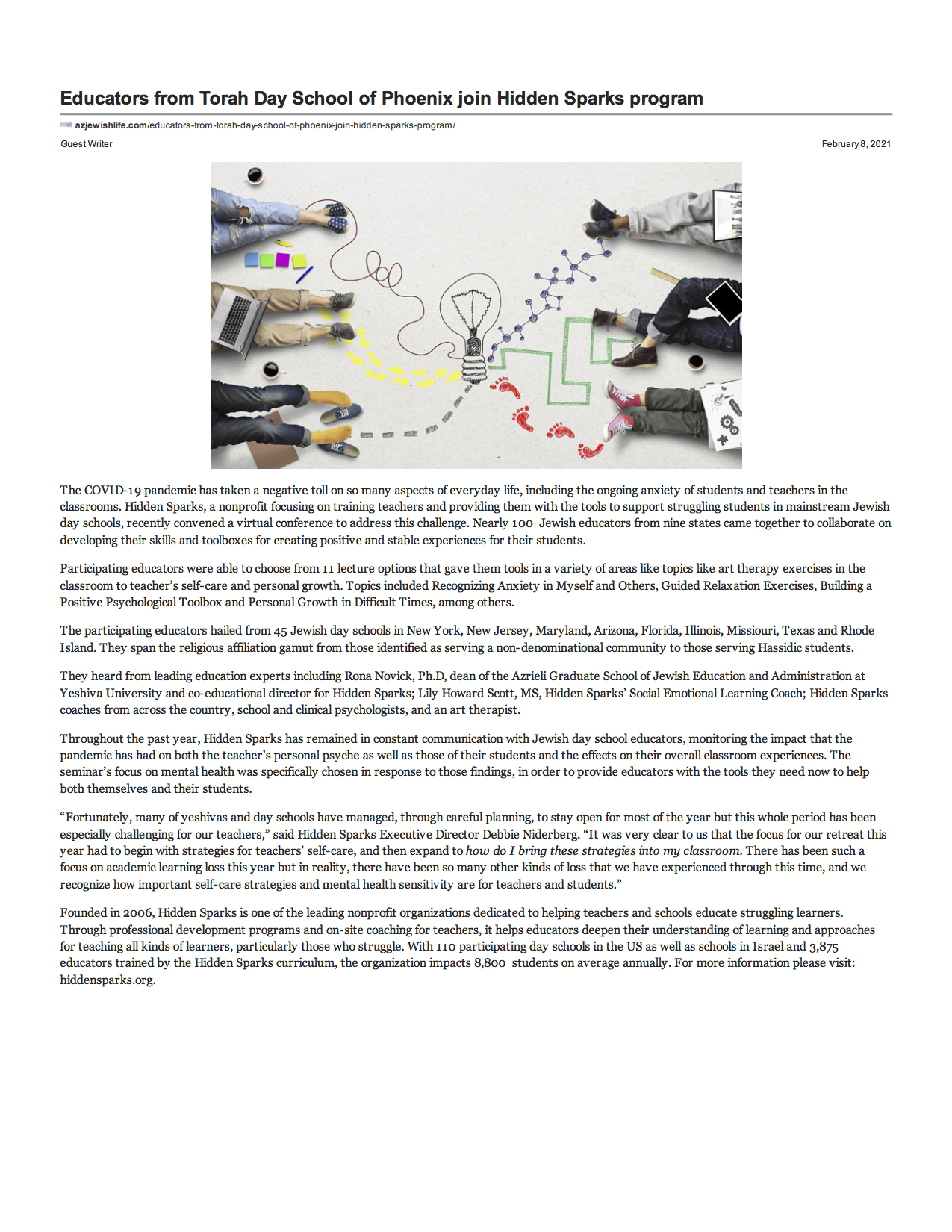 Educators from Torah Day School of Phoenix join Hidden Sparks program

azjewishlife.com/educators-from-torah-day-school-of-phoenix-join-hidden-sparks-program/

Guest Writer

February 8, 2021

The COVID-19 pandemic has taken a negative toll on so many aspects of everyday life, including the ongoing anxiety of students and teachers in the classrooms. Hidden Sparks, a nonprofit focusing on training teachers and providing them with the tools to support struggling students in mainstream Jewish day schools, recently convened a virtual conference to address this challenge. Nearly 100 Jewish educators from nine states came together to collaborate on developing their skills and toolboxes for creating positive and stable experiences for their students.

Participating educators were able to choose from 11 lecture options that gave them tools in a variety of areas like topics like art therapy exercises in the classroom to teacher's self-care and personal growth. Topics included Recognizing Anxiety in Myself and Others, Guided Relaxation Exercises, Building a Positive Psychological Toolbox and Personal Growth in Difficult Times, among others.

The participating educators hailed from 45 Jewish day schools in New York, New Jersey, Maryland, Arizona, Florida, Illinois, Missiouri, Texas and Rhode Island. They span the religious affiliation gamut from those identified as serving a non-denominational community to those serving Hassidic students.

They heard from leading education experts including Rona Novick, Ph.D, dean of the Azrieli Graduate School of Jewish Education and Administration at Yeshiva University and co-educational director for Hidden Sparks; Lily Howard Scott, MS, Hidden Sparks' Social Emotional Learning Coach; Hidden Sparks coaches from across the country, school and clinical psychologists, and an art therapist.

Throughout the past year, Hidden Sparks has remained in constant communication with Jewish day school educators, monitoring the impact that the pandemic has had on both the teacher's personal psyche as well as those of their students and the effects on their overall classroom experiences. The seminar's focus on mental health was specifically chosen in response to those findings, in order to provide educators with the tools they need now to help both themselves and their students.

"Fortunately, many of yeshivas and day schools have managed, through careful planning, to stay open for most of the year but this whole period has been especially challenging for our teachers," said Hidden Sparks Executive Director Debbie Niderberg. "It was very clear to us that the focus for our retreat this year had to begin with strategies for teachers' self-care, and then expand to how do I bring these strategies into my classroom. There has been such a focus on academic learning loss this year but in reality, there have been so many other kinds of loss that we have experienced through this time, and we recognize how important self-care strategies and mental health sensitivity are for teachers and students."

Founded in 2006, Hidden Sparks is one of the leading nonprofit organizations dedicated to helping teachers and schools educate struggling learners. Through professional development programs and on-site coaching for teachers, it helps educators deepen their understanding of learning and approaches for teaching all kinds of learners, particularly those who struggle. With 110 participating day schools in the US as well as schools in Israel and 3,875 educators trained by the Hidden Sparks curriculum, the organization impacts 8,800 students on average annually. For more information please visit: hiddensparks.org.